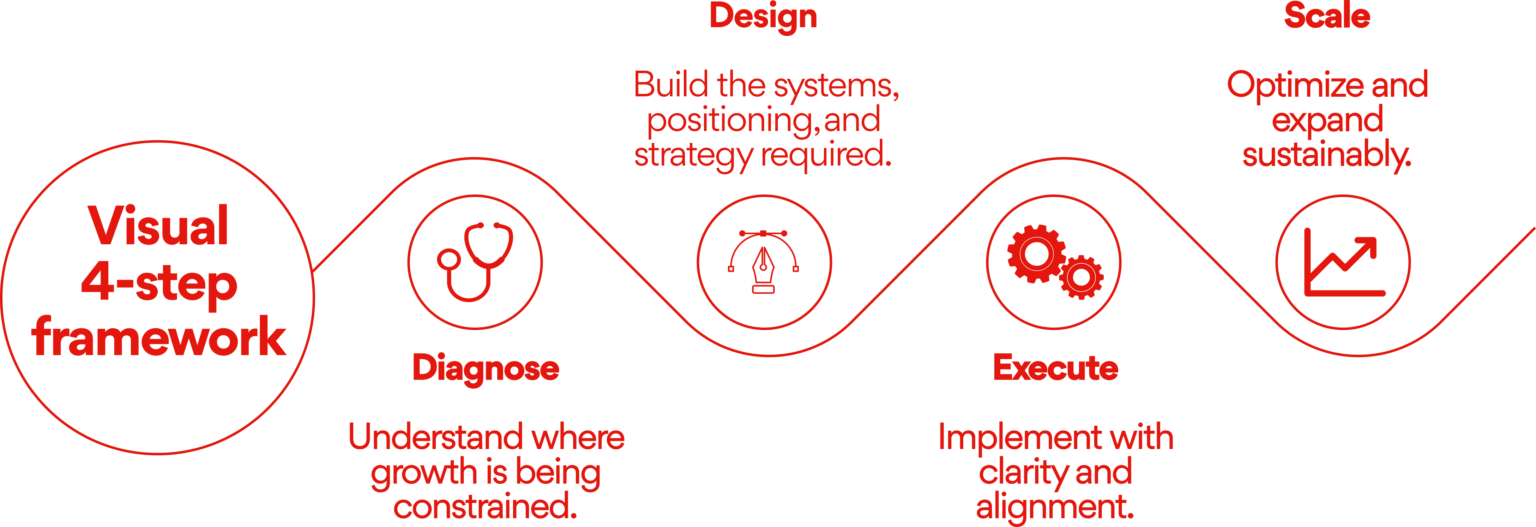 Visual 4-step framework

Diagnose

Understand where growth is being constrained.

Design

Build the systems, positioning, and strategy required.

Execute

Implement with clarity and alignment.

Scale

Optimize and expand sustainably.